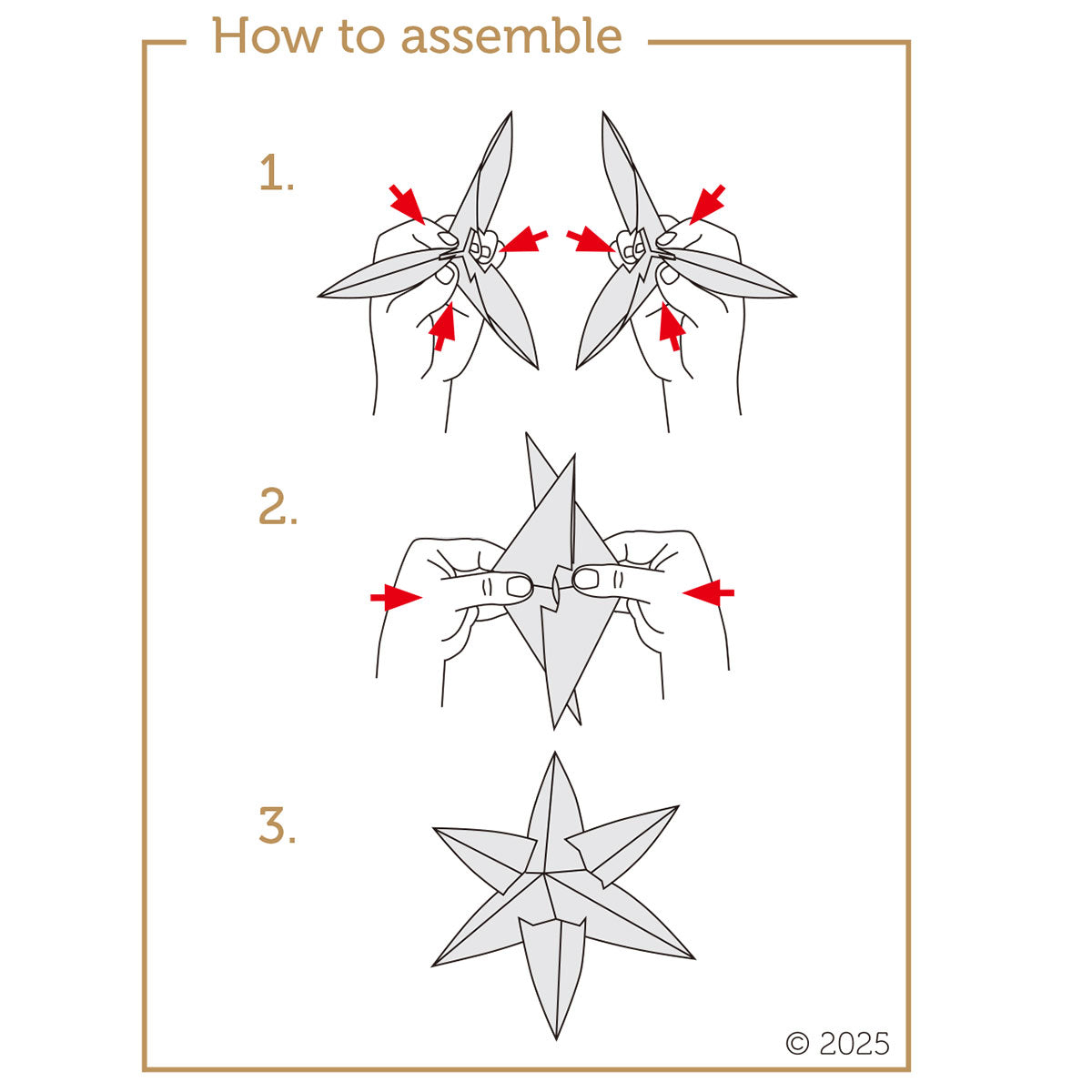 How to assemble

1.

2.

3.

© 2025